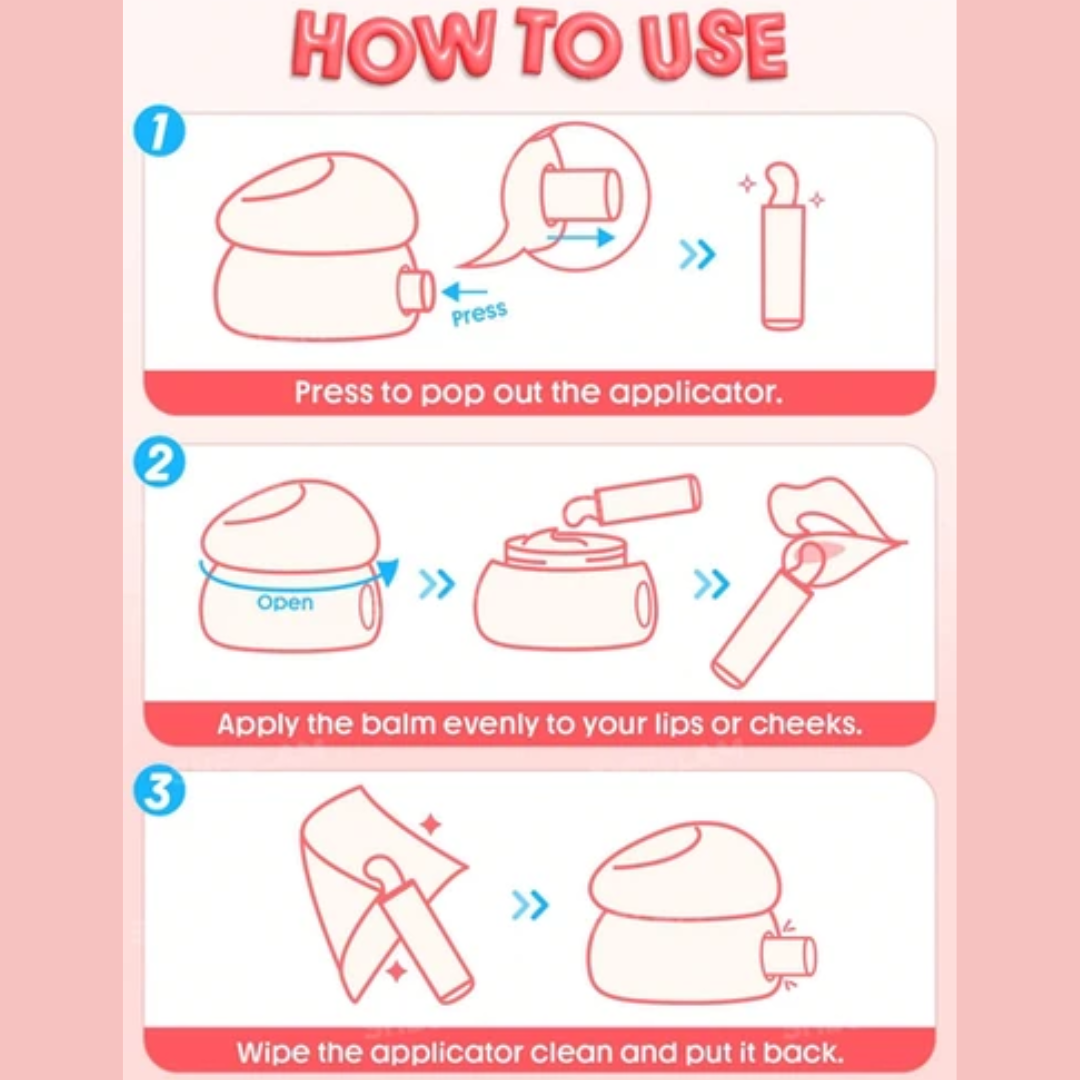 HOW TO USE

1

Press

Press to pop out the applicator.

2

Open

Apply the balm evenly to your lips or cheeks.

3

Wipe the applicator clean and put it back.